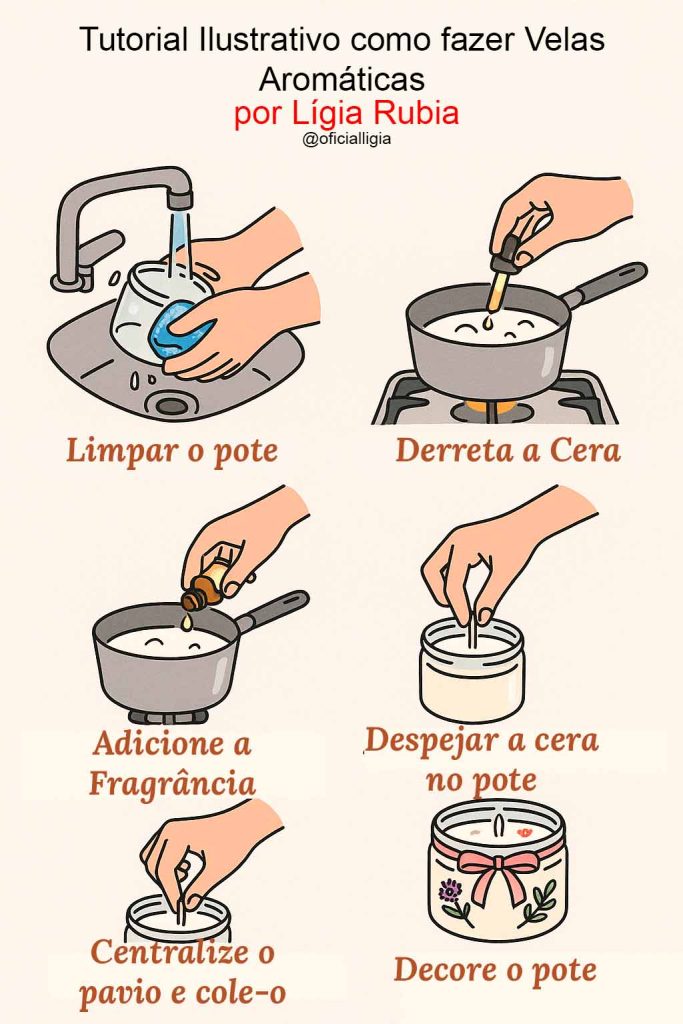 Tutorial Ilustrativo como fazer Velas Aromáticas
por Lígia Rubia
@oficialligia

Limpar o pote

Derreta a Cera

Adicione a Fragrância

Despejar a cera no pote

Centralize o pavio e cole-o

Decore o pote